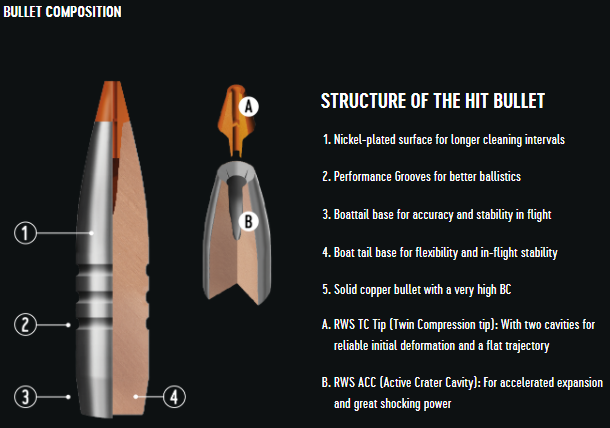 BULLET COMPOSITION

1
2
3
4
A
B

STRUCTURE OF THE HIT BULLET

1. Nickel-plated surface for longer cleaning intervals

2. Performance Grooves for better ballistics

3. Boattail base for accuracy and stability in flight

4. Boat tail base for flexibility and in-flight stability

5. Solid copper bullet with a very high BC

A. RWS TC Tip (Twin Compression tip): With two cavities for reliable initial deformation and a flat trajectory

B. RWS ACC (Active Crater Cavity): For accelerated expansion and great shocking power