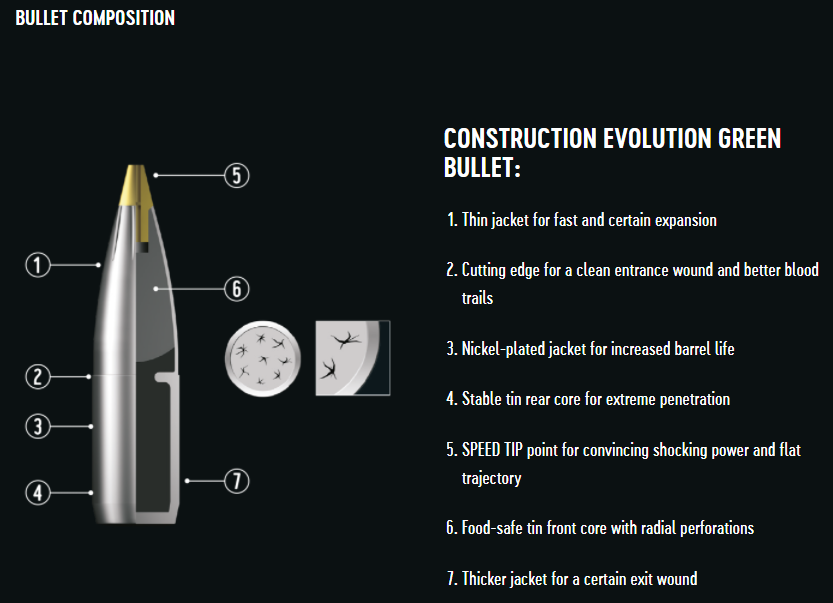 BULLET COMPOSITION

5
1
6
2
3
4
7

CONSTRUCTION EVOLUTION GREEN BULLET:

1. Thin jacket for fast and certain expansion

2. Cutting edge for a clean entrance wound and better blood trails

3. Nickel-plated jacket for increased barrel life

4. Stable tin rear core for extreme penetration

5. SPEED TIP point for convincing shocking power and flat trajectory

6. Food-safe tin front core with radial perforations

7. Thicker jacket for a certain exit wound